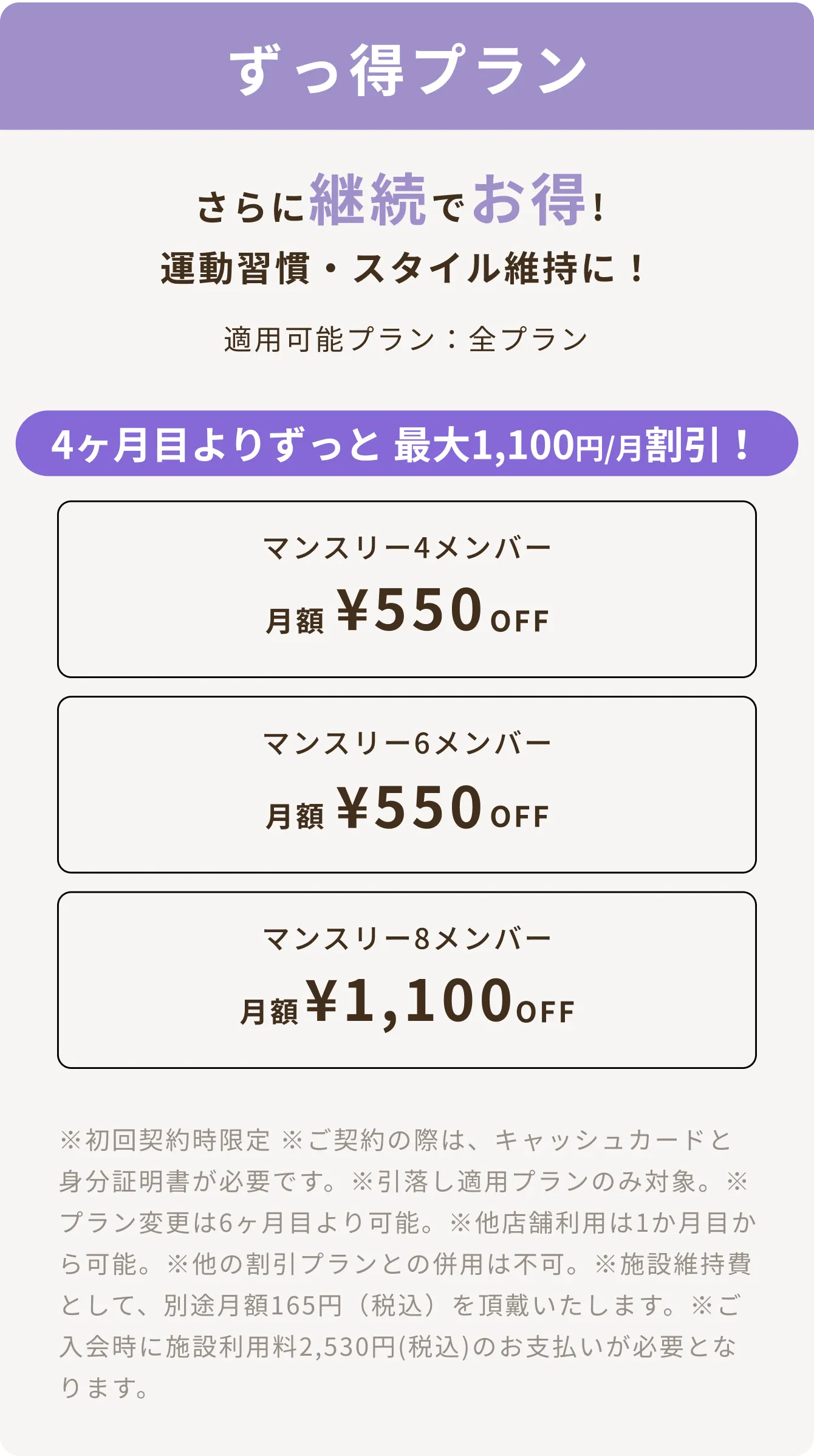 ずっ得プラン

さらに継続でお得!
運動習慣・スタイル維持に！

適用可能プラン：全プラン

4ヶ月目よりずっと 最大1,100円/月割引！

マンスリー4メンバー
月額 ¥550 OFF

マンスリー6メンバー
月額 ¥550 OFF

マンスリー8メンバー
月額 ¥1,100 OFF

※初回契約時限定 ※ご契約の際は、キャッシュカードと身分証明書が必要です。※引落し適用プランのみ対象。※プラン変更は6ヶ月目より可能。※他店舗利用は1か月目から可能。※他の割引プランとの併用は不可。※施設維持費として、別途月額165円（税込）を頂戴いたします。※ご入会時に施設利用料2,530円(税込)のお支払いが必要となります。