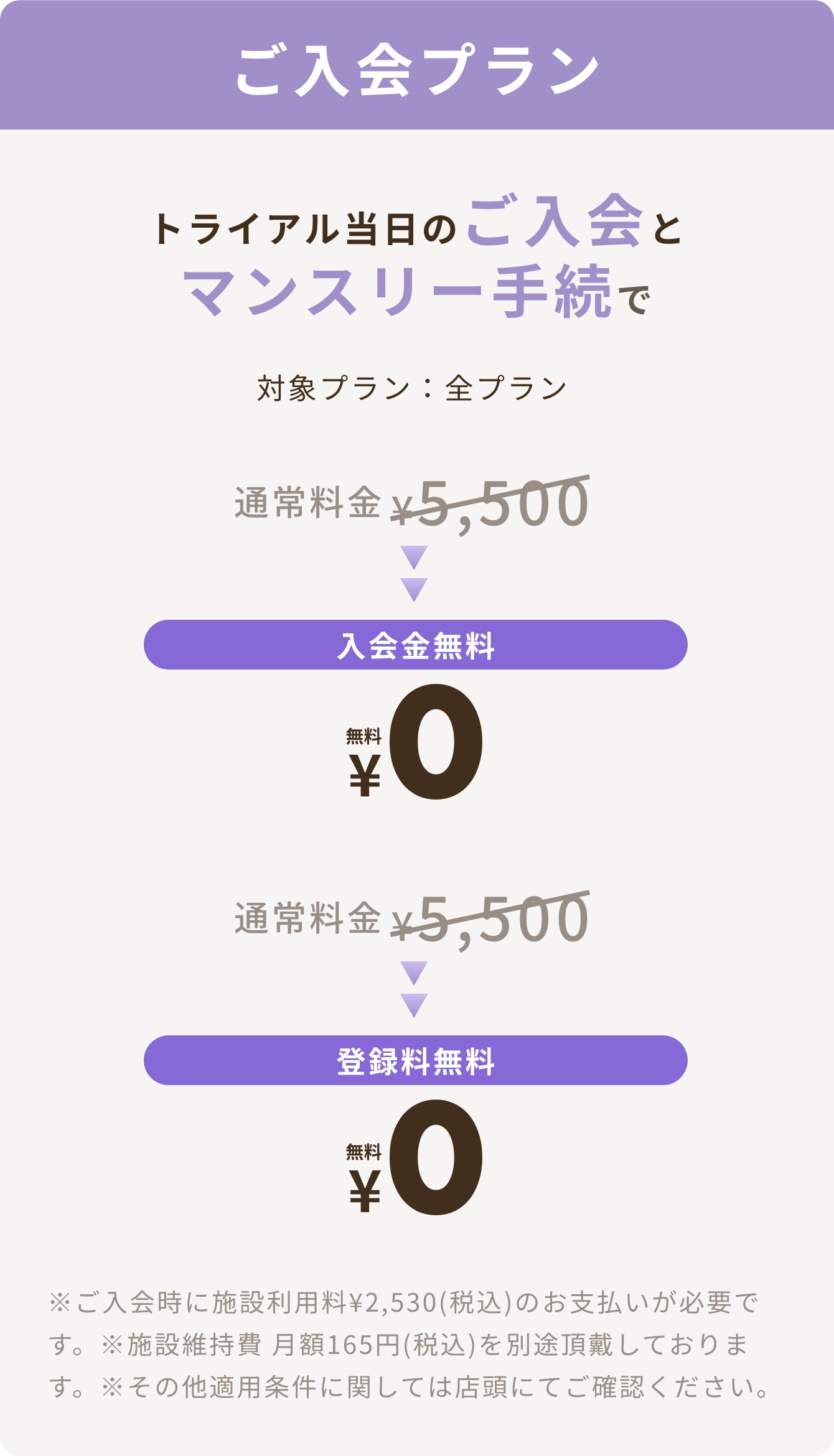 ご入会プラン

トライアル当日のご入会とマンスリー手続で

対象プラン：全プラン

通常料金 ¥5,500

入会金無料

無料 ¥0

通常料金 ¥5,500

登録料無料

無料 ¥0

※ご入会時に施設利用料¥2,530(税込)のお支払いが必要です。※施設維持費 月額165円(税込)を別途頂戴しております。※その他適用条件に関しては店頭にてご確認ください。